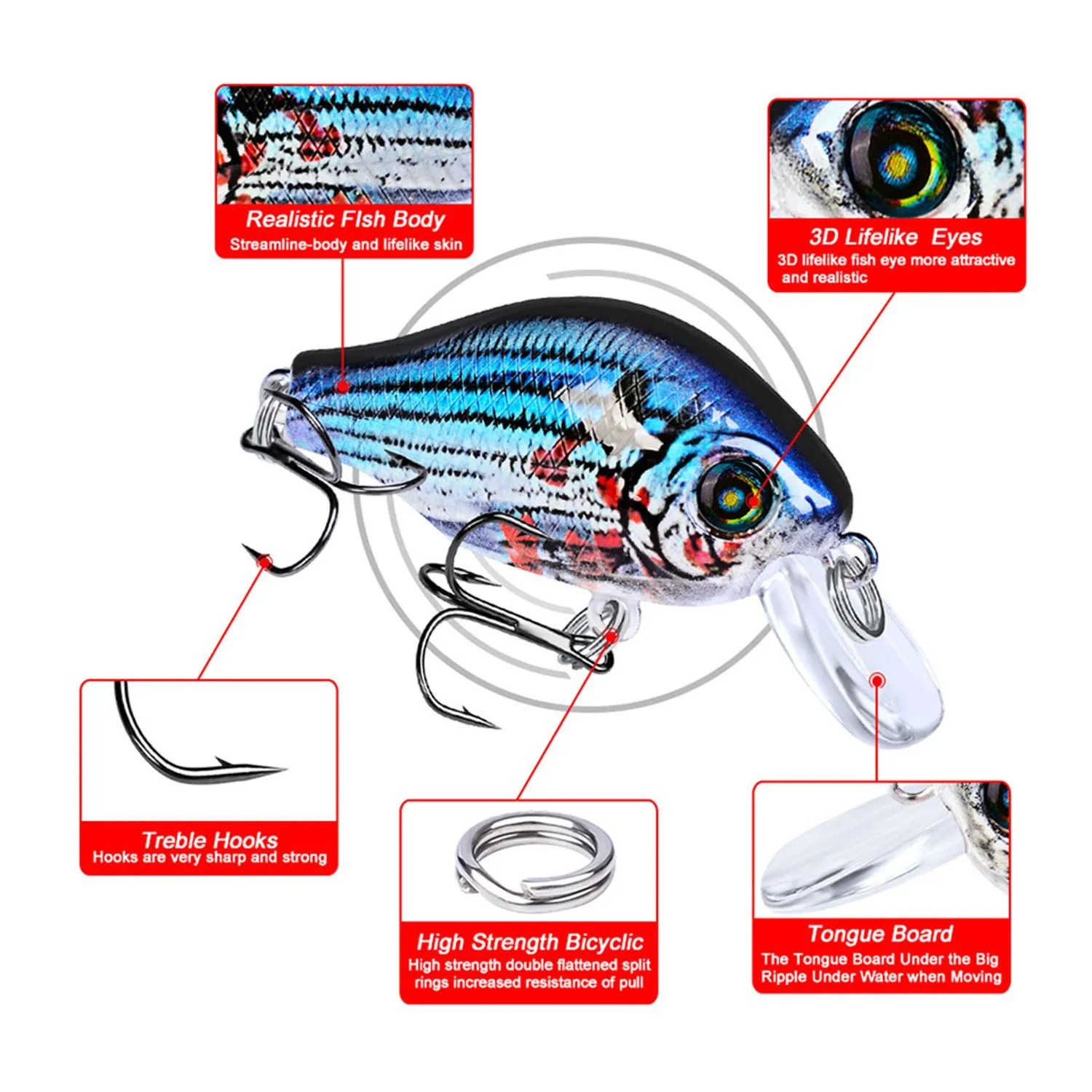 Realistic FIsh Body
Streamline-body and lifelike skin

3D Lifelike Eyes
3D lifelike fish eye more attractive and realistic

Treble Hooks
Hooks are very sharp and strong

High Strength Bicyclic
High strength double flattened split rings increased resistance of pull

Tongue Board
The Tongue Board Under the Big Ripple Under Water when Moving