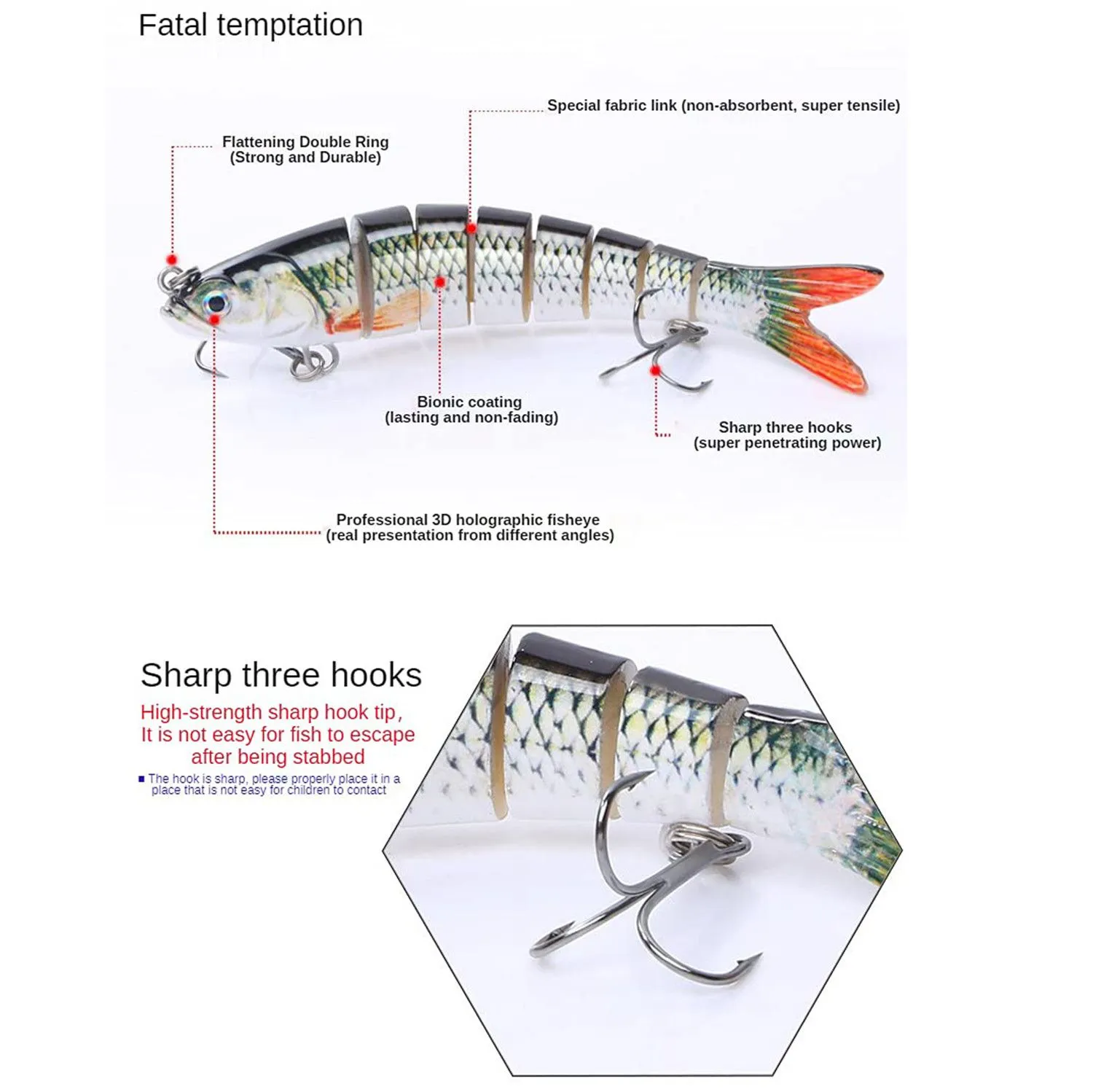 Fatal temptation

Special fabric link (non-absorbent, super tensile)

Flattening Double Ring
(Strong and Durable)

Bionic coating
(lasting and non-fading)

Sharp three hooks
(super penetrating power)

Professional 3D holographic fisheye
(real presentation from different angles)

Sharp three hooks

High-strength sharp hook tip,
It is not easy for fish to escape
after being stabbed

■ The hook is sharp, please properly place it in a place that is not easy for children to contact